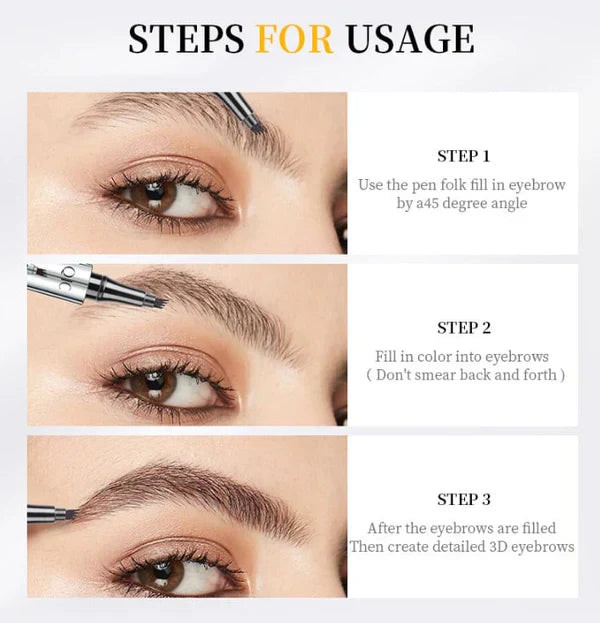 STEPS FOR USAGE

STEP 1
Use the pen folk fill in eyebrow by a45 degree angle

STEP 2
Fill in color into eyebrows ( Don't smear back and forth )

STEP 3
After the eyebrows are filled Then create detailed 3D eyebrows