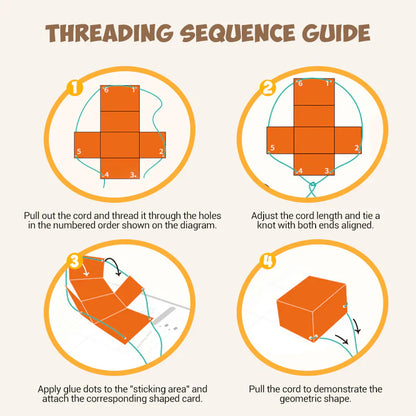 THREADING SEQUENCE GUIDE

1

6 1

5 2

4 3

Pull out the cord and thread it through the holes in the numbered order shown on the diagram.

2

6 1

5 2

4 3

Adjust the cord length and tie a knot with both ends aligned.

3

Apply glue dots to the "sticking area" and attach the corresponding shaped card.

4

Pull the cord to demonstrate the geometric shape.